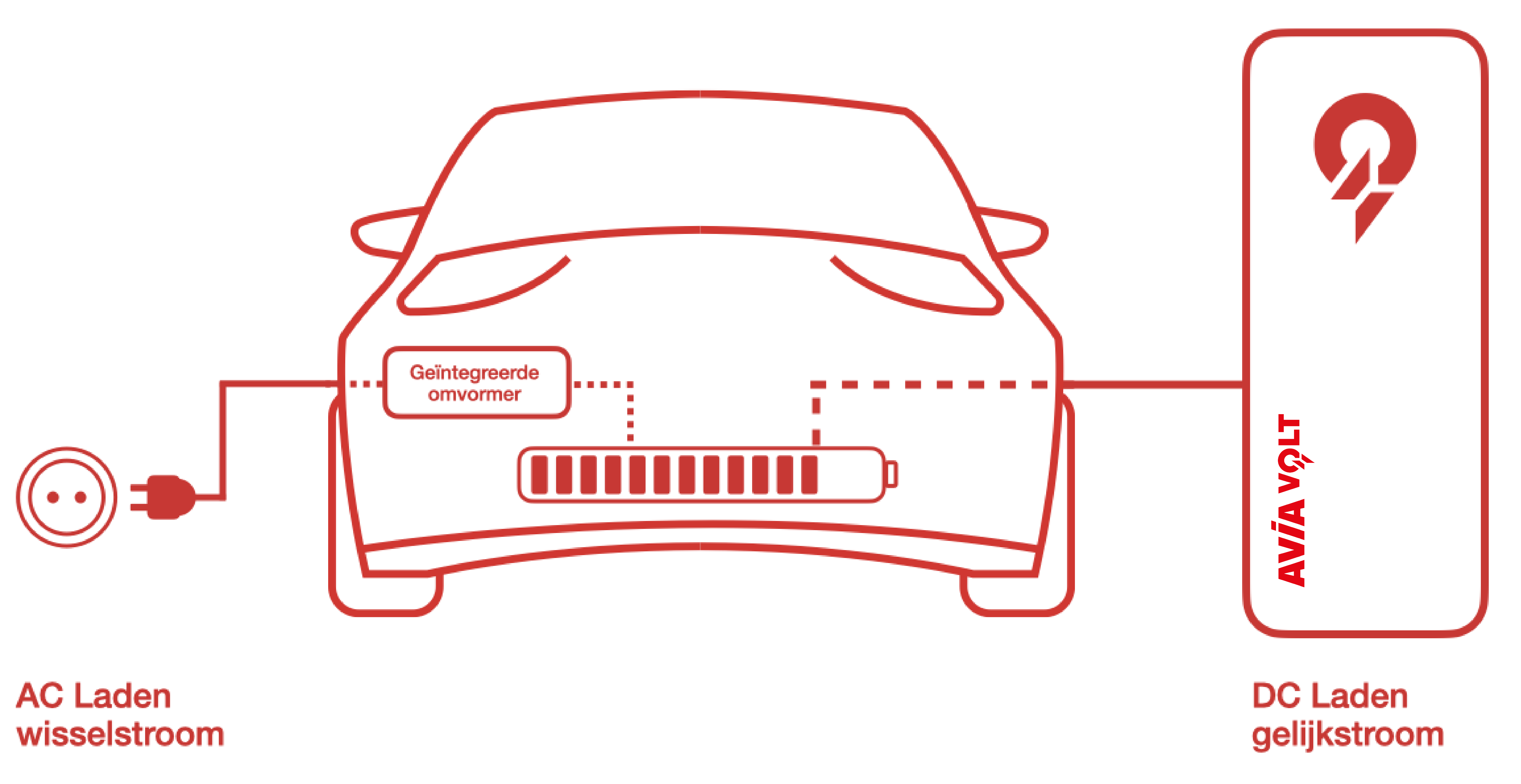 Geïntegreerde omvormer

AVIA VOLT

AC Laden wisselstroom

DC Laden gelijkstroom